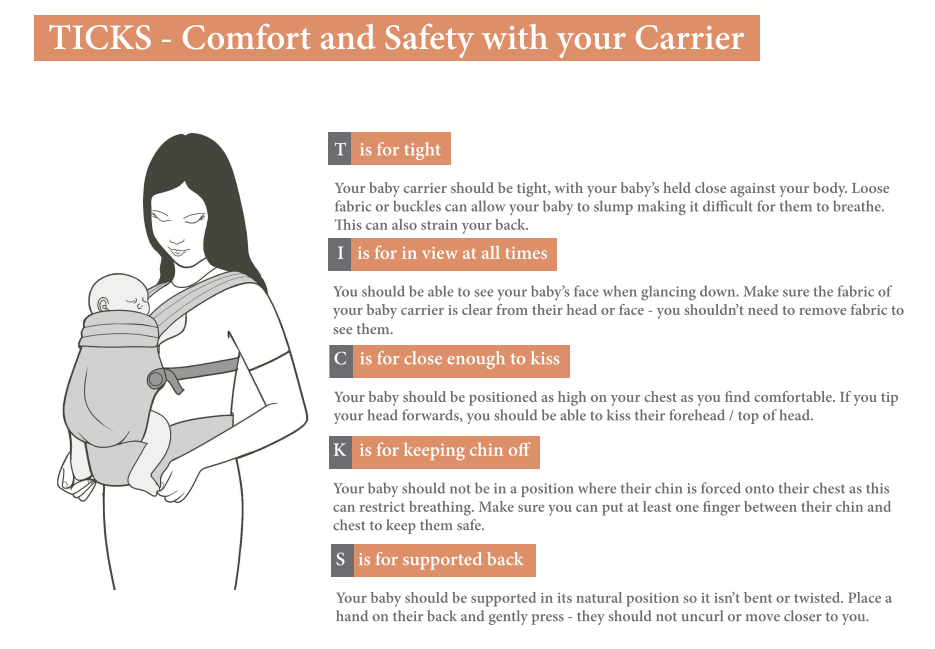 TICKS - Comfort and Safety with your Carrier

T is for tight

Your baby carrier should be tight, with your baby's held close against your body. Loose fabric or buckles can allow your baby to slump making it difficult for them to breathe. This can also strain your back.

I is for in view at all times

You should be able to see your baby's face when glancing down. Make sure the fabric of your baby carrier is clear from their head or face - you shouldn't need to remove fabric to see them.

C is for close enough to kiss

Your baby should be positioned as high on your chest as you find comfortable. If you tip your head forwards, you should be able to kiss their forehead / top of head.

K is for keeping chin off

Your baby should not be in a position where their chin is forced onto their chest as this can restrict breathing. Make sure you can put at least one finger between their chin and chest to keep them safe.

S is for supported back

Your baby should be supported in its natural position so it isn't bent or twisted. Place a hand on their back and gently press - they should not uncurl or move closer to you.